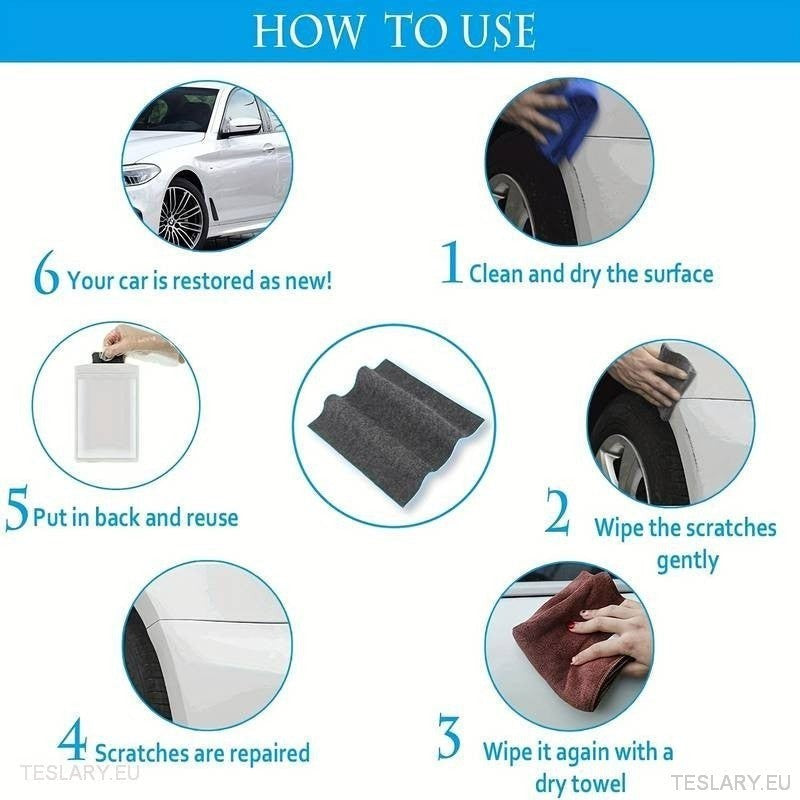 HOW TO USE

6 Your car is restored as new!

1 Clean and dry the surface

5 Put in back and reuse

2 Wipe the scratches gently

4 Scratches are repaired

3 Wipe it again with a dry towel

TESLARY.EU

TESLARY.EU