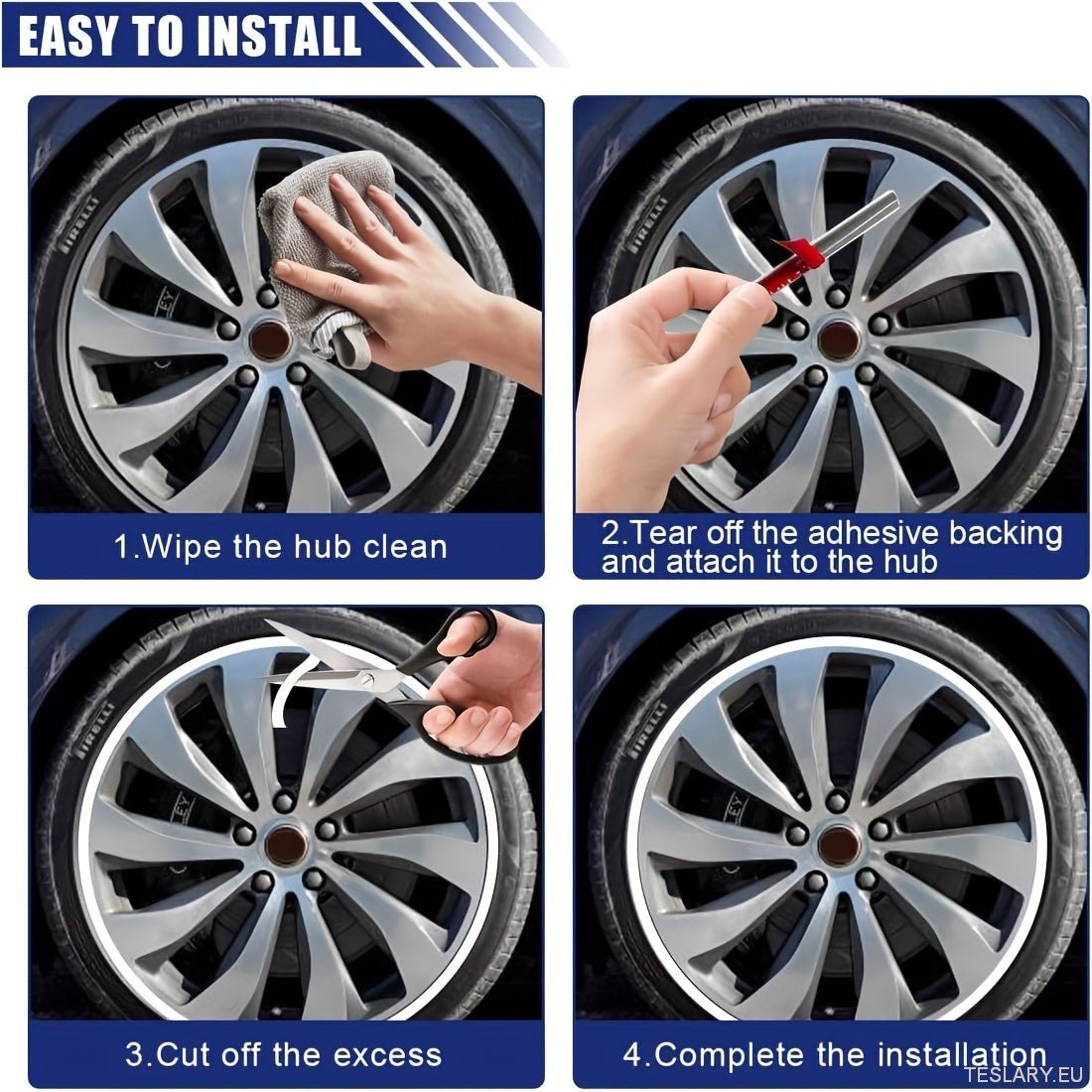 EASY TO INSTALL

PIRELLI

1.Wipe the hub clean

PIRELLI

2.Tear off the adhesive backing and attach it to the hub

PIRELLI

3.Cut off the excess

PIRELLI

4.Complete the installation

TESLARY.EU