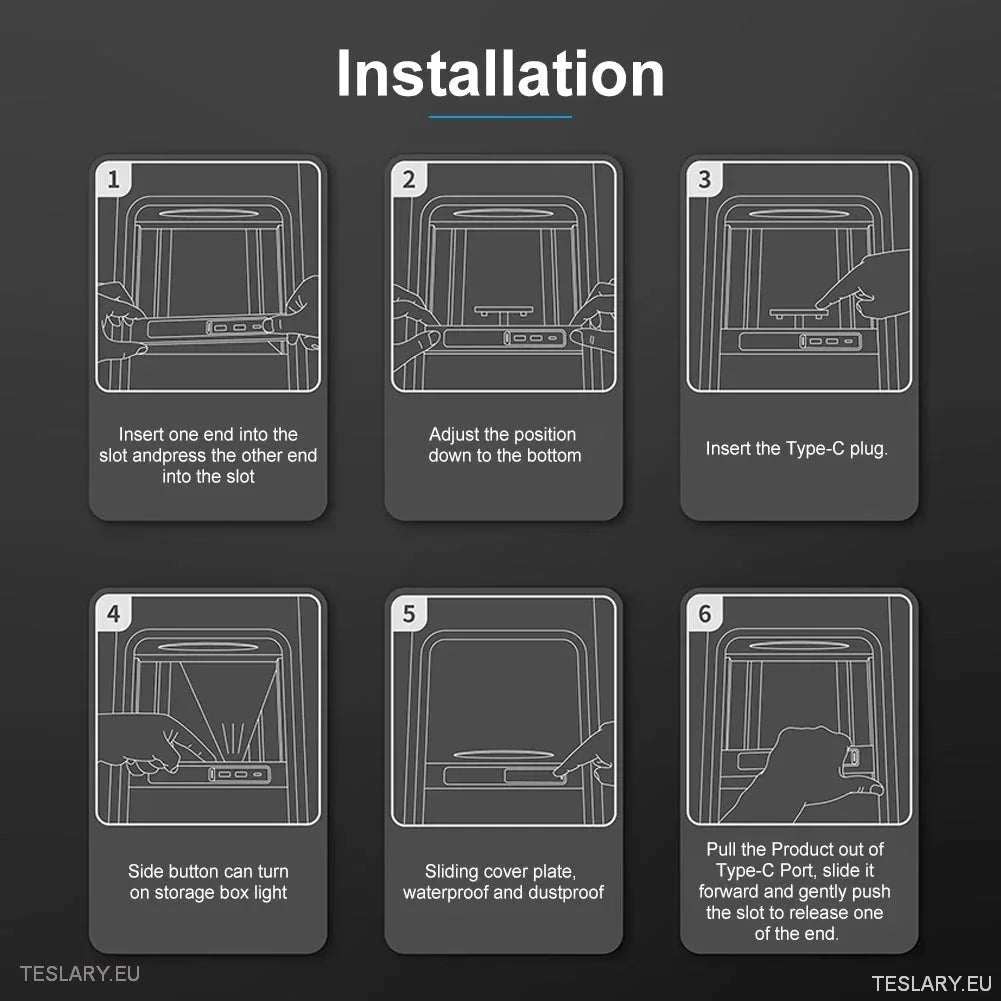 Installation

1

Insert one end into the slot andpress the other end into the slot

2

Adjust the position down to the bottom

3

Insert the Type-C plug.

4

Side button can turn on storage box light

5

Sliding cover plate, waterproof and dustproof

6

Pull the Product out of Type-C Port, slide it forward and gently push the slot to release one of the end.

TESLARY.EU

TESLARY.EU