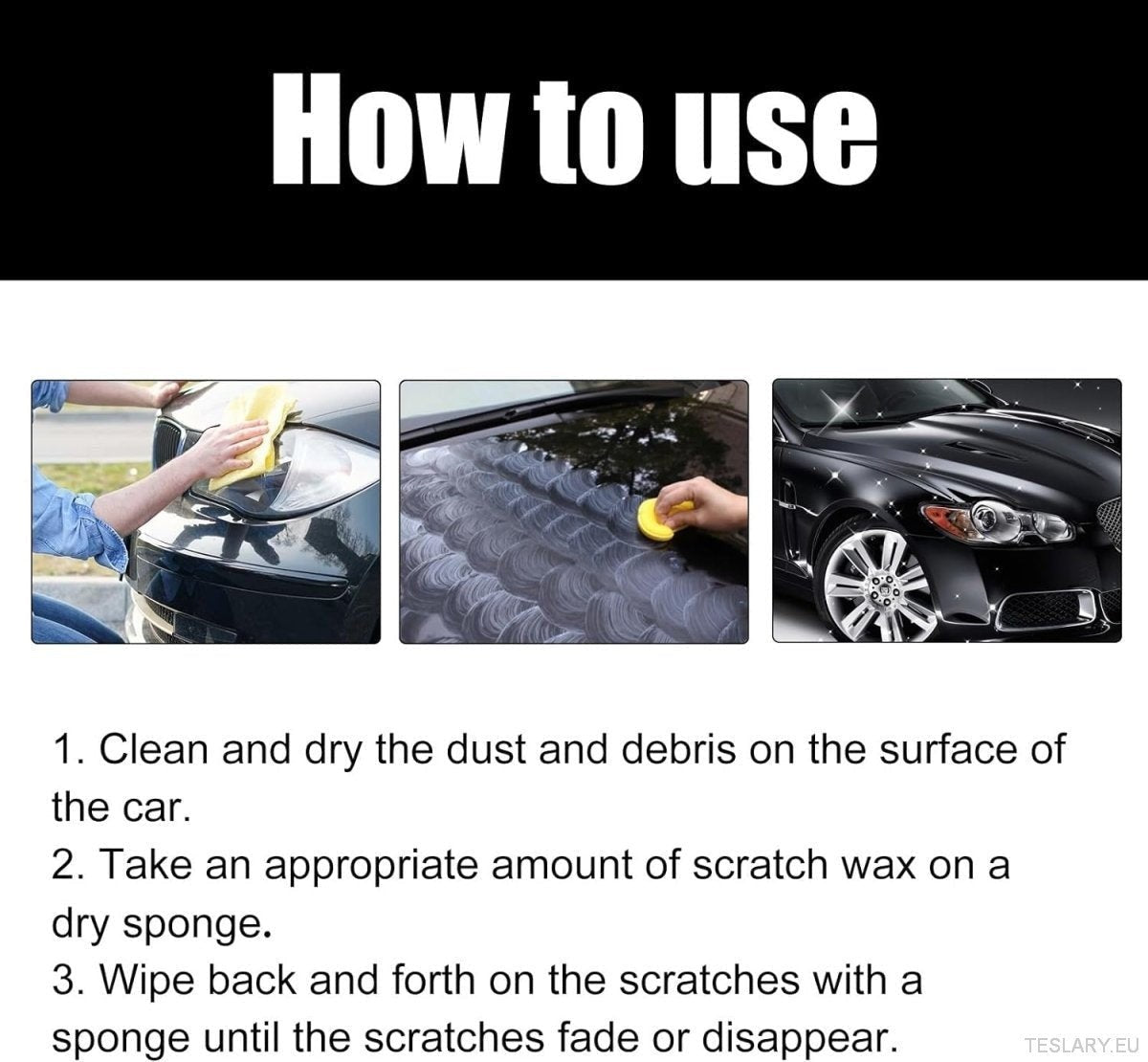 How to use

1. Clean and dry the dust and debris on the surface of the car.
2. Take an appropriate amount of scratch wax on a dry sponge.
3. Wipe back and forth on the scratches with a sponge until the scratches fade or disappear.

TESLARY.EU