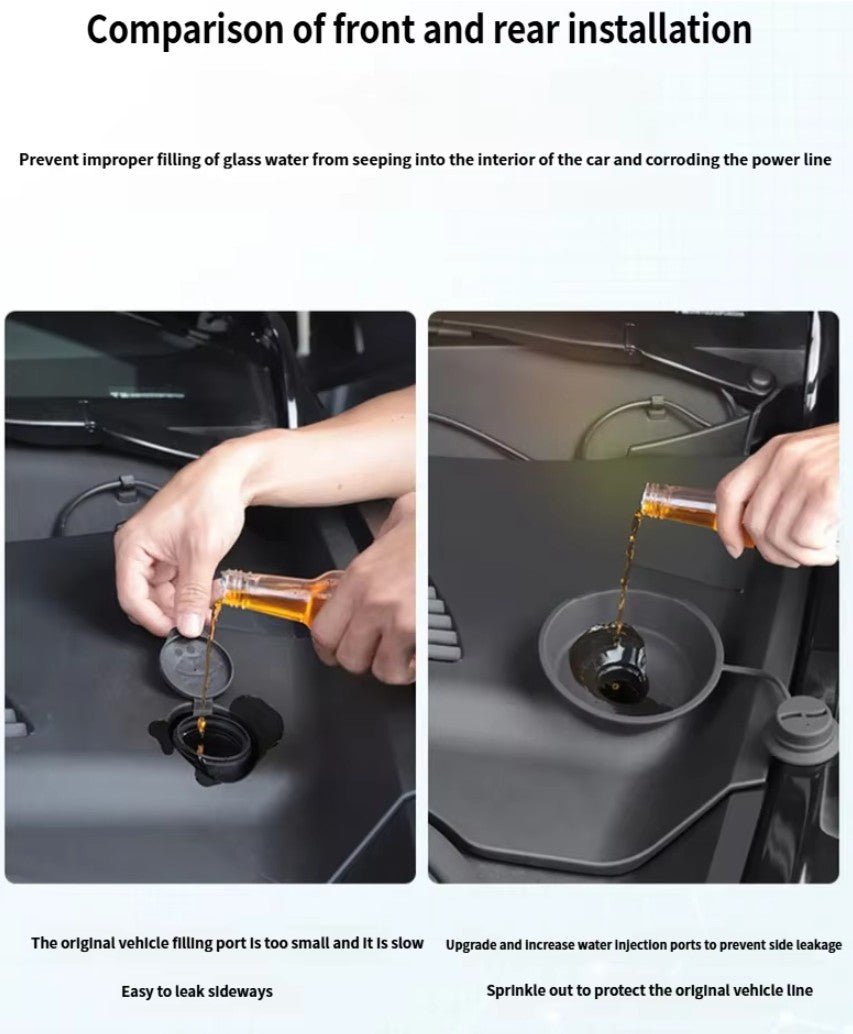 Comparison of front and rear installation

Prevent improper filling of glass water from seeping into the interior of the car and corroding the power line

The original vehicle filling port is too small and it is slow

Easy to leak sideways

Upgrade and increase water injection ports to prevent side leakage

Sprinkle out to protect the original vehicle line