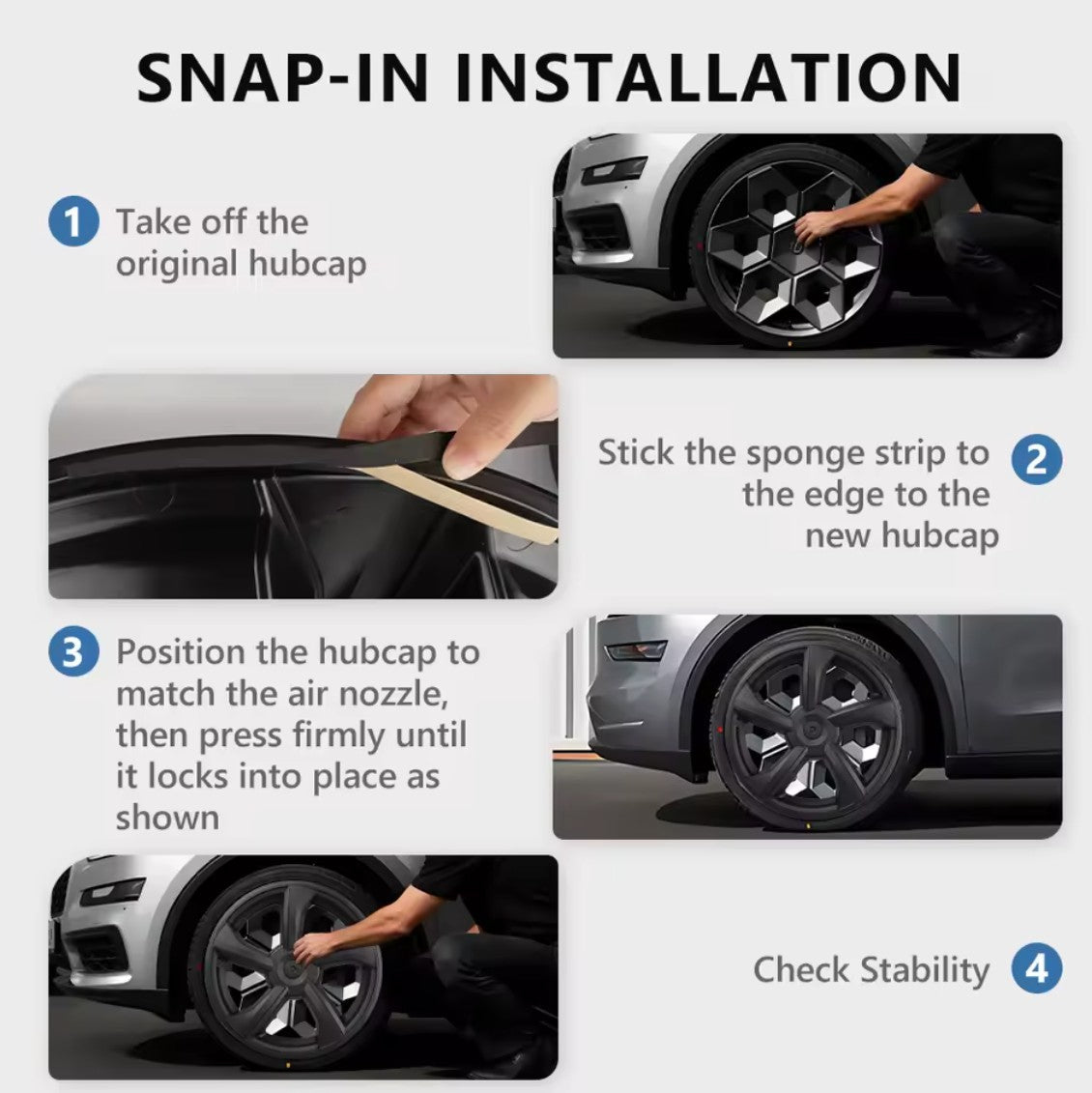 SNAP-IN INSTALLATION

1 Take off the original hubcap

Stick the sponge strip to the edge to the new hubcap 2

3 Position the hubcap to match the air nozzle, then press firmly until it locks into place as shown

Check Stability 4